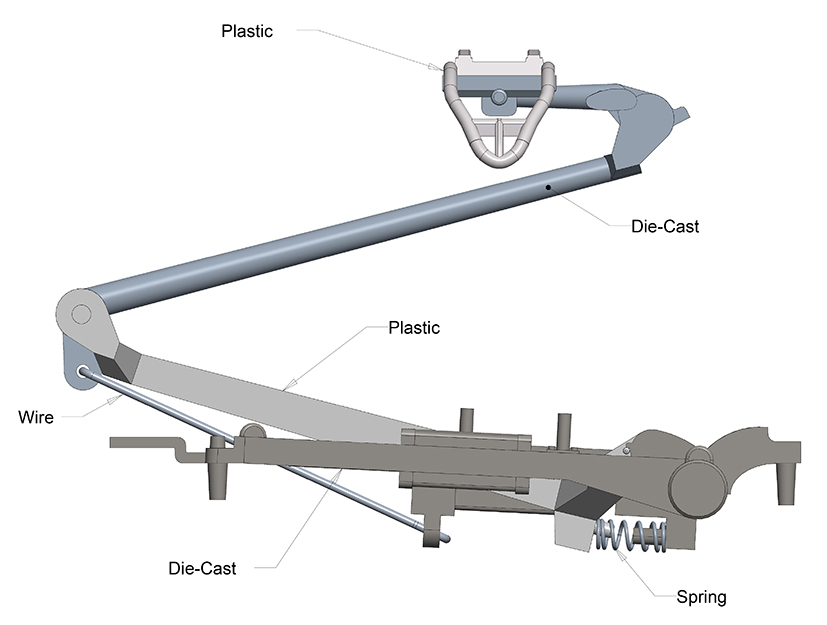 Plastic

Die-Cast

Plastic

Wire

Die-Cast

Spring