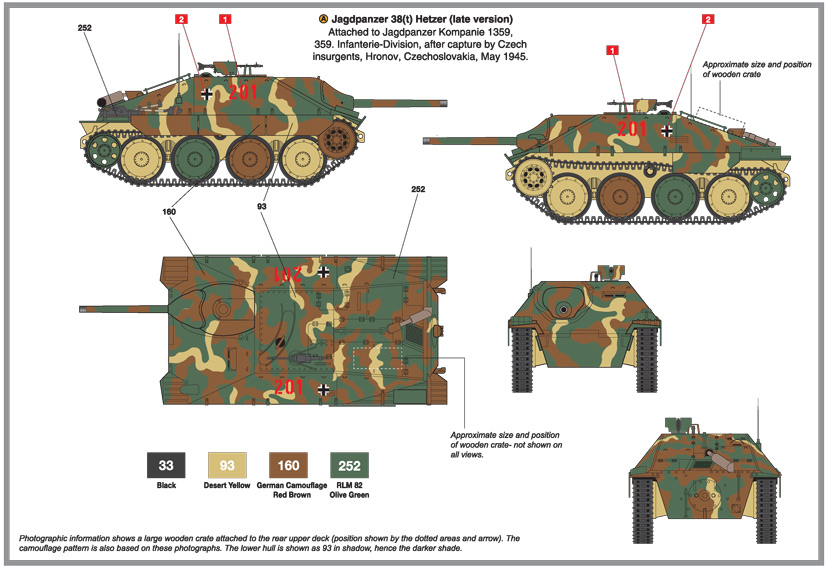 A Jagdpanzer 38(t) Hetzer (late version)

Attached to Jagdpanzer Kompanie 1359, 359. Infanterie-Division, after capture by Czech insurgents, Hronov, Czechoslovakia, May 1945.

252

2

1

201

160

93

1

2

201

Approximate size and position of wooden crate

252

201

201

Approximate size and position of wooden crate- not shown on all views.

33
Black

93
Desert Yellow

160
German Camouflage Red Brown

252
RLM 82 Olive Green

Photographic information shows a large wooden crate attached to the rear upper deck (position shown by the dotted areas and arrow). The camouflage pattern is also based on these photographs. The lower hull is shown as 93 in shadow, hence the darker shade.